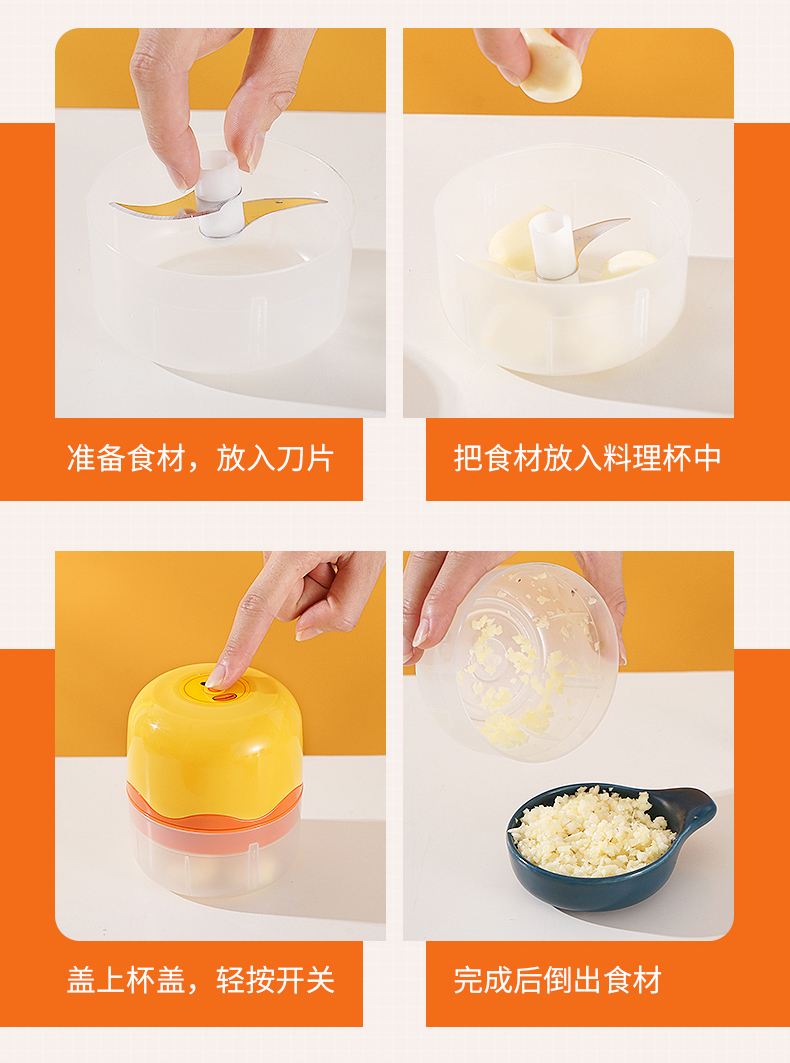 准备食材，放入刀片

把食材放入料理杯中

盖上杯盖，轻按开关

完成后倒出食材