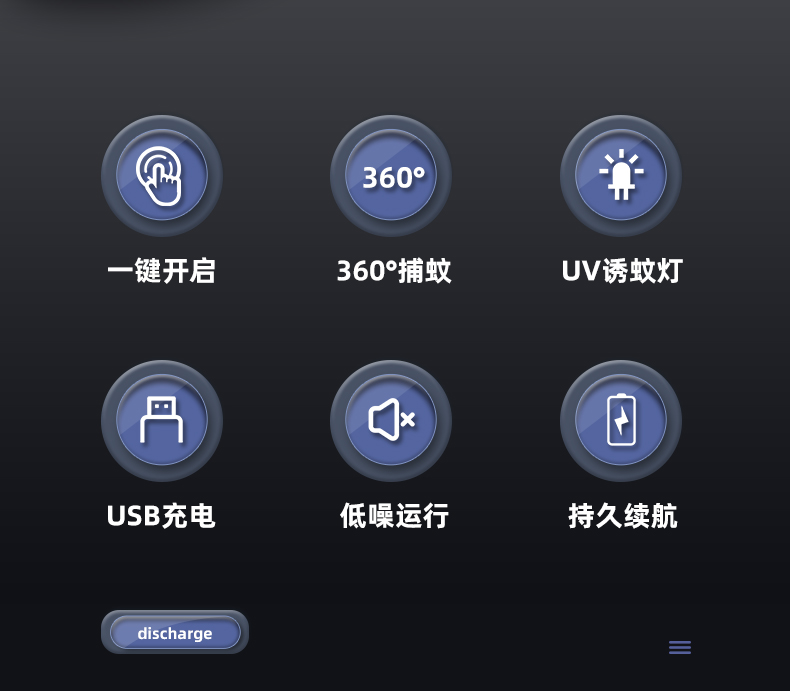 360°

一键开启 360°捕蚊 UV诱蚊灯

USB充电 低噪运行 持久续航

discharge