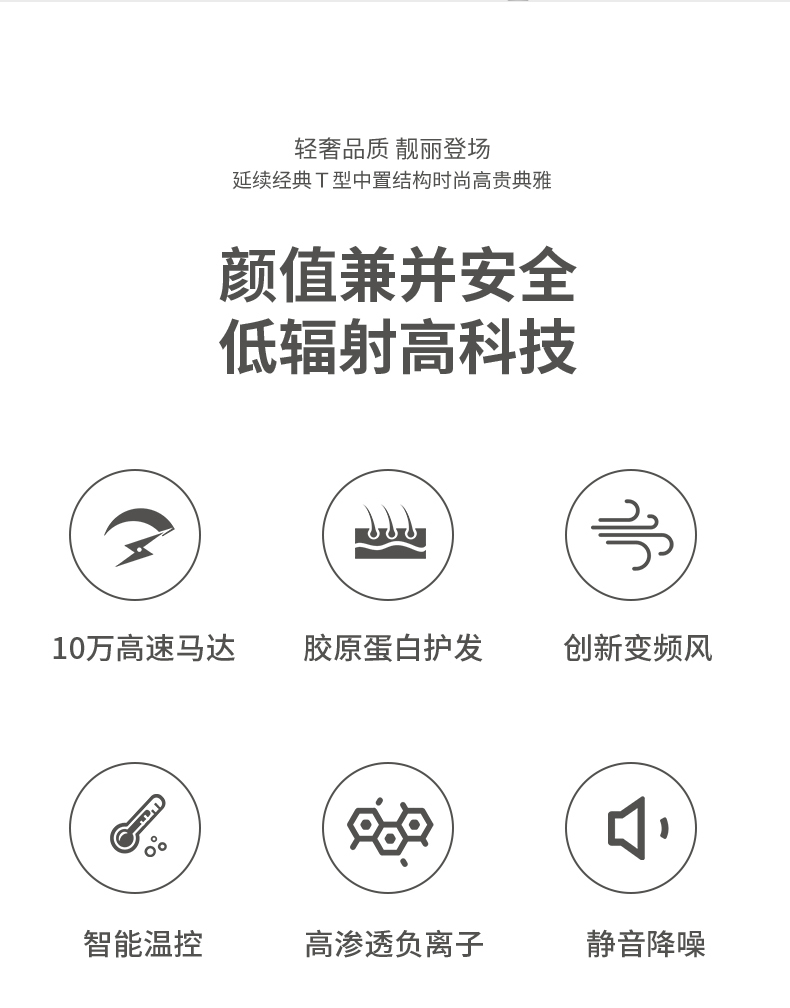 轻奢品质 靓丽登场
延续经典T型中置结构时尚高贵典雅

颜值兼并安全
低辐射高科技

10万高速马达

胶原蛋白护发

创新变频风

智能温控

高渗透负离子

静音降噪